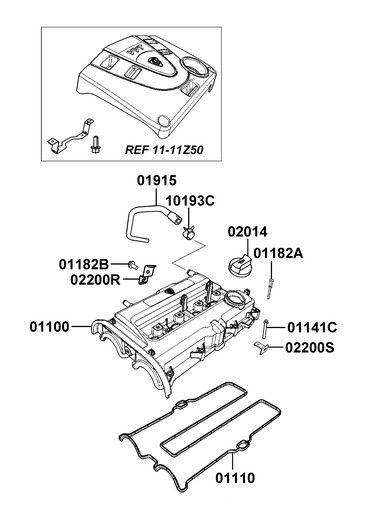 REF 11-11Z50

01915

10193C

02014

01182A

01182B

02200R

01100

01141C

02200S

01110