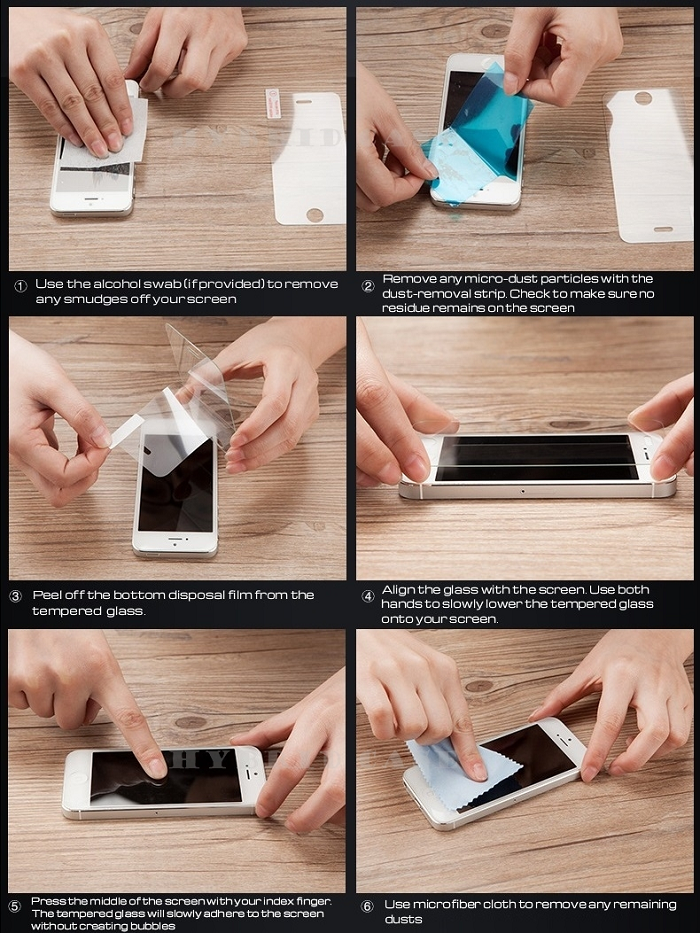 ① Use the alcohol swab (if provided) to remove any smudges off your screen

② Remove any micro-dust particles with the dust-removal strip. Check to make sure no residue remains on the screen

③ Peel off the bottom disposal film from the tempered glass.

④ Align the glass with the screen. Use both hands to slowly lower the tempered glass onto your screen.

⑤ Press the middle of the screen with your index finger. The tempered glass will slowly adhere to the screen without creating bubbles

⑥ Use microfiber cloth to remove any remaining dusts